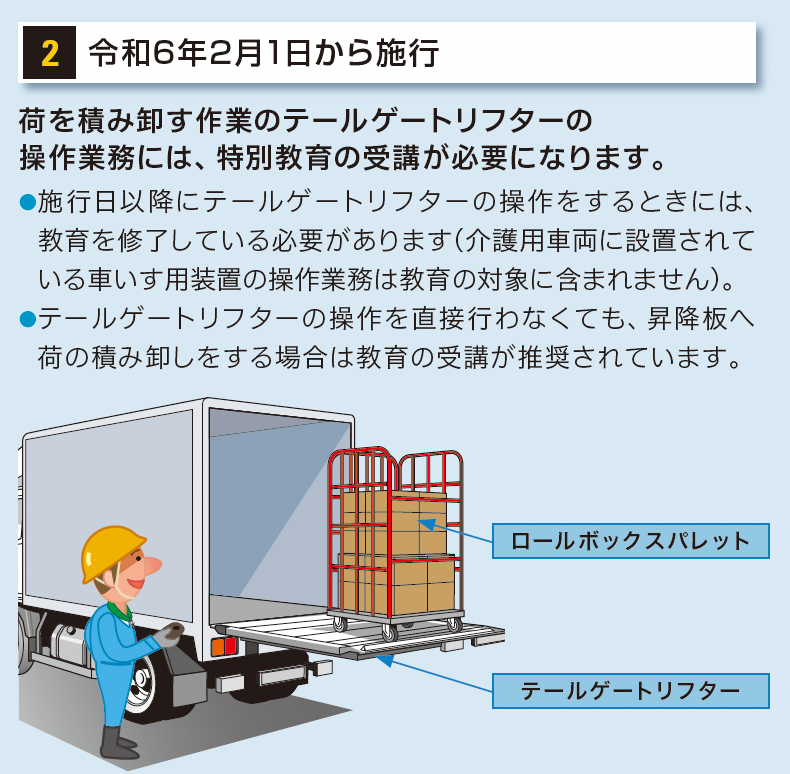 2 令和6年2月1日から施行

荷を積み卸す作業のテールゲートリフターの操作業務には、特別教育の受講が必要になります。

●施行日以降にテールゲートリフターの操作をするときには、教育を修了している必要があります（介護用車両に設置されている車いす用装置の操作業務は教育の対象に含まれません）。

●テールゲートリフターの操作を直接行わなくても、昇降板へ荷の積み卸しをする場合は教育の受講が推奨されています。

ロールボックスパレット

テールゲートリフター