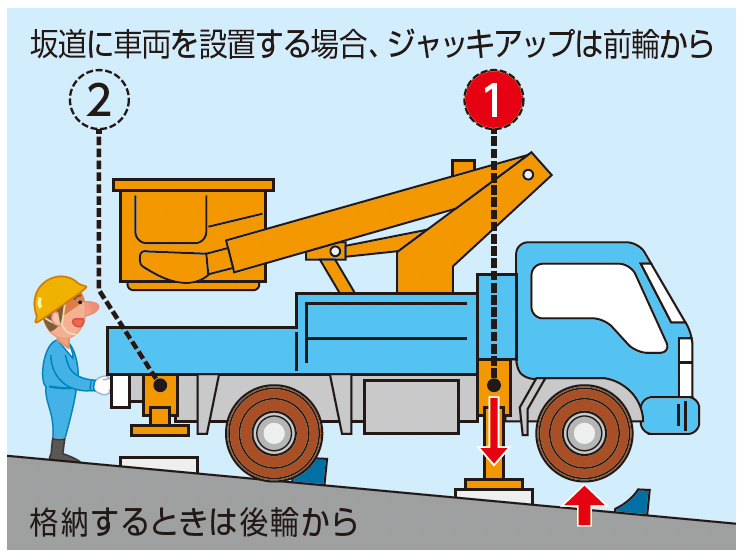 坂道に車両を設置する場合、ジャッキアップは前輪から

2

1

格納するときは後輪から