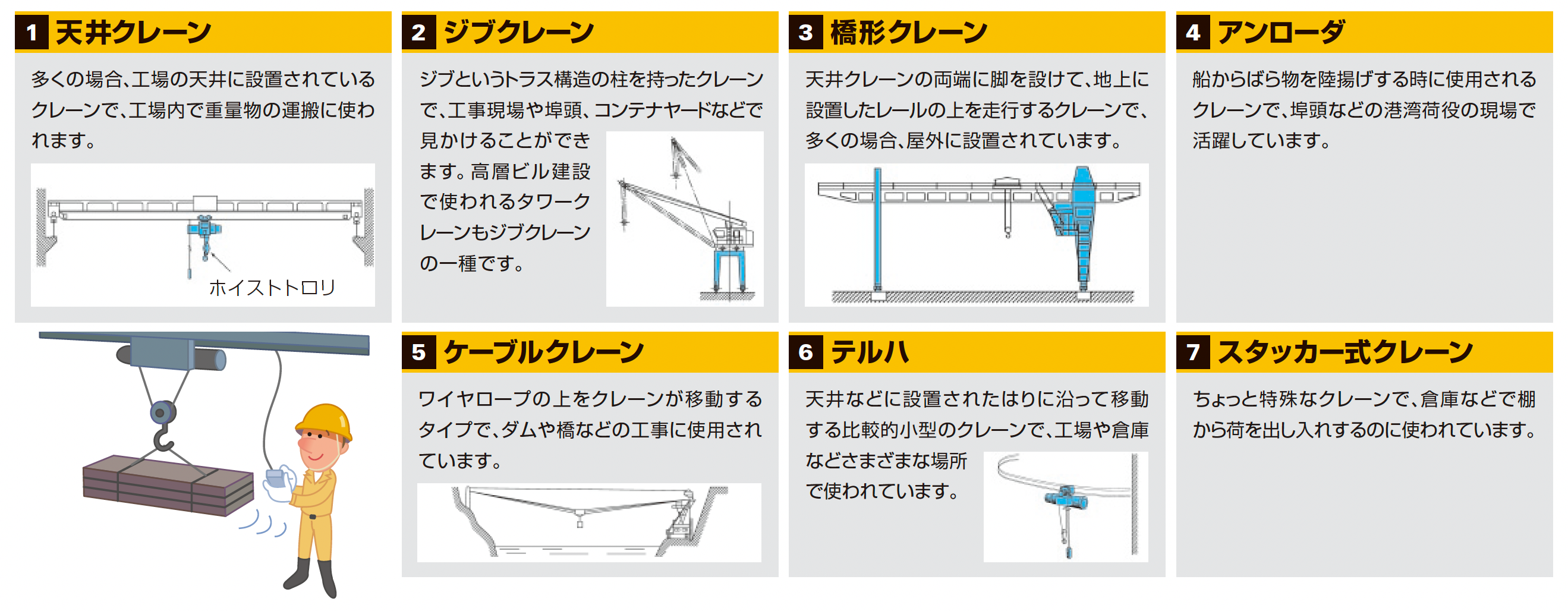 1 天井クレーン

多くの場合、工場の天井に設置されているクレーンで、工場内で重量物の運搬に使われます。

ホイストトロリ

2 ジブクレーン

ジブというトラス構造の柱を持ったクレーンで、工事現場や埠頭、コンテナヤードなどで見かけることができます。高層ビル建設で使われるタワークレーンもジブクレーンの一種です。

3 橋形クレーン

天井クレーンの両端に脚を設けて、地上に設置したレールの上を走行するクレーンで、多くの場合、屋外に設置されています。

4 アンローダ

船からばら物を陸揚げする時に使用されるクレーンで、埠頭などの港湾荷役の現場で活躍しています。

5 ケーブルクレーン

ワイヤロープの上をクレーンが移動するタイプで、ダムや橋などの工事に使用されています。

6 テルハ

天井などに設置されたはりに沿って移動する比較的小型のクレーンで、工場や倉庫などさまざまな場所で使われています。

7 スタッカー式クレーン

ちょっと特殊なクレーンで、倉庫などで棚から荷を出し入れするのに使われています。