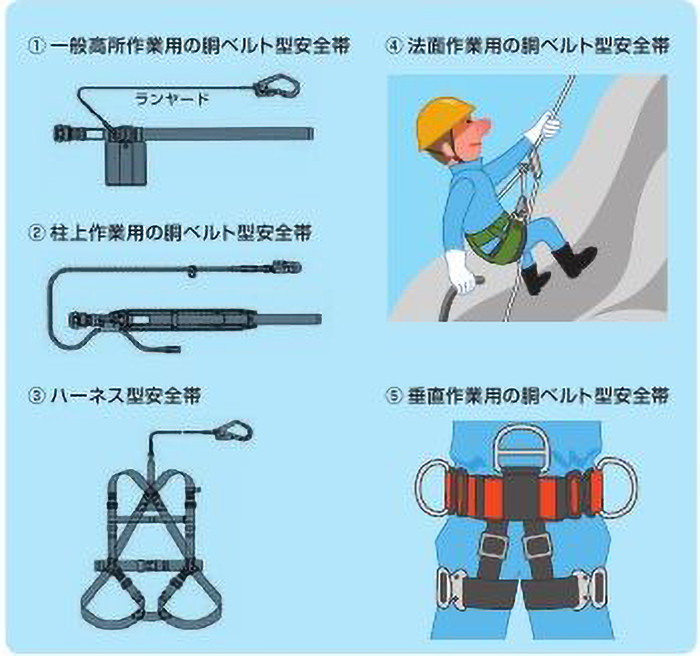 ① 一般高所作業用の胴ベルト型安全帯

ランヤード

② 柱上作業用の胴ベルト型安全帯

③ ハーネス型安全帯

④ 法面作業用の胴ベルト型安全帯

⑤ 垂直作業用の胴ベルト型安全帯